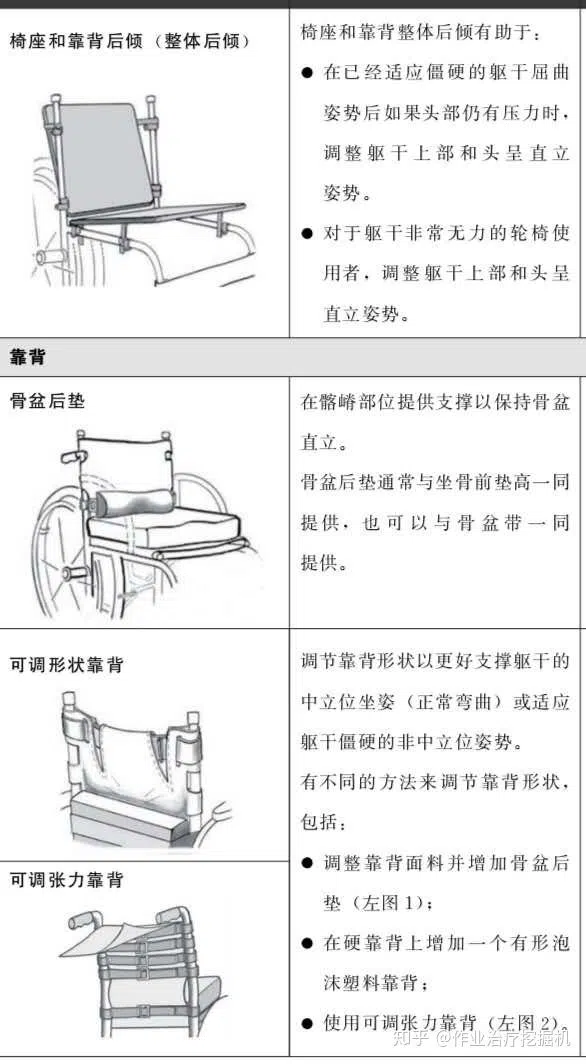 | 椅座和靠背后倾（整体后倾） | 椅座和靠背整体后倾有助于：<br>● 在已经适应僵硬的躯干屈曲姿势后如果头部仍有压力时，调整躯干上部和头呈直立姿势。<br>● 对于躯干非常无力的轮椅使用者，调整躯干上部和头呈直立姿势。 |
|---|---|
| **靠背** | |
| 骨盆后垫 | 在髂嵴部位提供支撑以保持骨盆直立。<br>骨盆后垫通常与坐骨前垫高一同提供，也可以与骨盆带一同提供。 |
| 可调形状靠背 | 调节靠背形状以更好支撑躯干的中立位坐姿（正常弯曲）或适应躯干僵硬的非中立位姿势。<br>有不同的方法来调节靠背形状，包括：<br>● 调整靠背面料并增加骨盆后垫（左图 1）；<br>● 在硬靠背上增加一个有形泡沫塑料靠背；<br>● 使用可调张力靠背（左图 2）。 |
| 可调张力靠背 | |

知乎 @作业治疗挖掘机