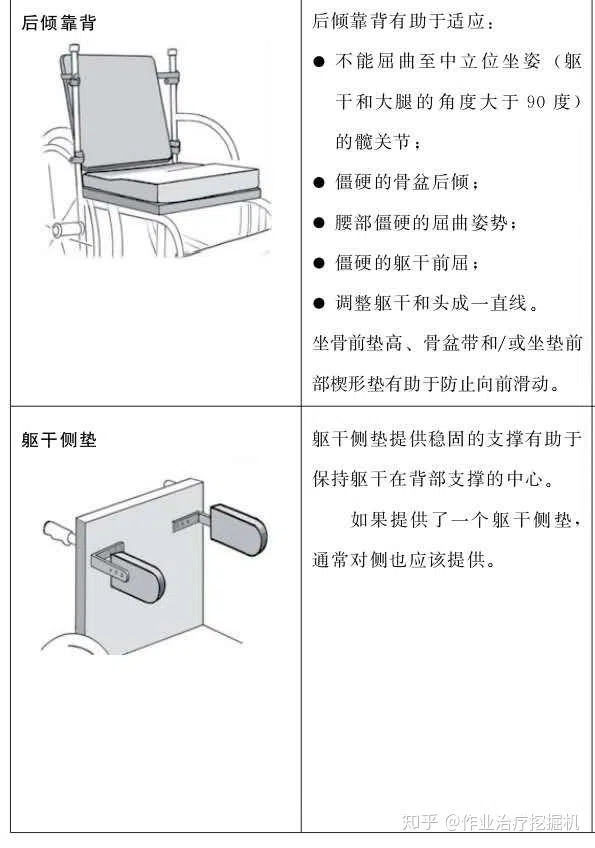 | 后倾靠背 | 后倾靠背有助于适应：<br>● 不能屈曲至中立位坐姿（躯干和大腿的角度大于 90 度）的髋关节；<br>● 僵硬的骨盆后倾；<br>● 腰部僵硬的屈曲姿势；<br>● 僵硬的躯干前屈；<br>● 调整躯干和头成一直线。<br>坐骨前垫高、骨盆带和/或坐垫前部楔形垫有助于防止向前滑动。 |
|---|---|
| 躯干侧垫 | 躯干侧垫提供稳固的支撑有助于保持躯干在背部支撑的中心。<br>如果提供了一个躯干侧垫，通常对侧也应该提供。 |

知乎 @作业治疗挖掘机