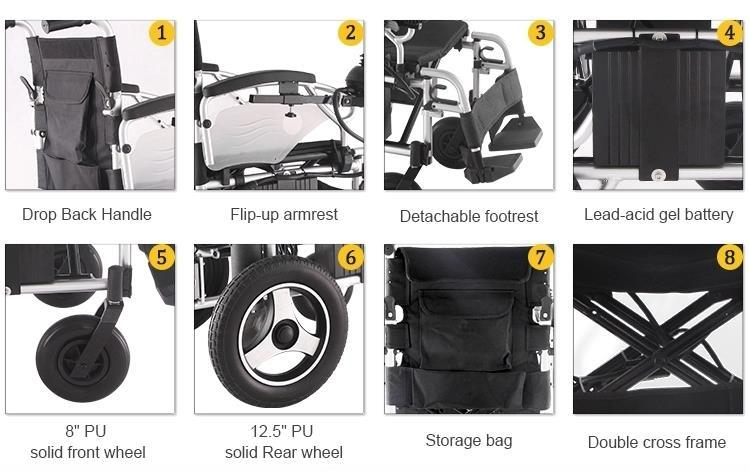 1
Drop Back Handle

2
Flip-up armrest

3
Detachable footrest

4
Lead-acid gel battery

5
8" PU
solid front wheel

6
12.5" PU
solid Rear wheel

7
Storage bag

8
Double cross frame